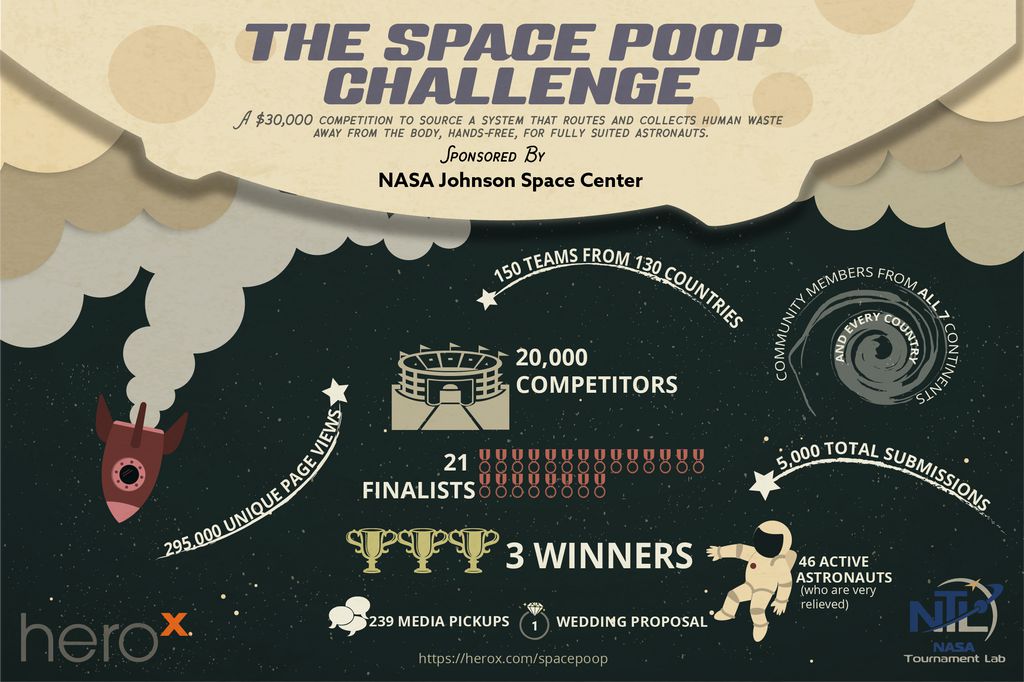 THE SPACE POOP CHALLENGE

A $30,000 COMPETITION TO SOURCE A SYSTEM THAT ROUTES AND COLLECTS HUMAN WASTE AWAY FROM THE BODY, HANDS-FREE, FOR FULLY SUITED ASTRONAUTS.

Sponsored By
NASA Johnson Space Center

150 TEAMS FROM 130 COUNTRIES

COMMUNITY MEMBERS FROM ALL 7 CONTINENTS AND EVERY COUNTRY

20,000 COMPETITORS

295,000 UNIQUE PAGE VIEWS

21 FINALISTS

5,000 TOTAL SUBMISSIONS

3 WINNERS

46 ACTIVE ASTRONAUTS (who are very relieved)

239 MEDIA PICKUPS

1 WEDDING PROPOSAL

herox

https://herox.com/spacepoop

NTL NASA Tournament Lab